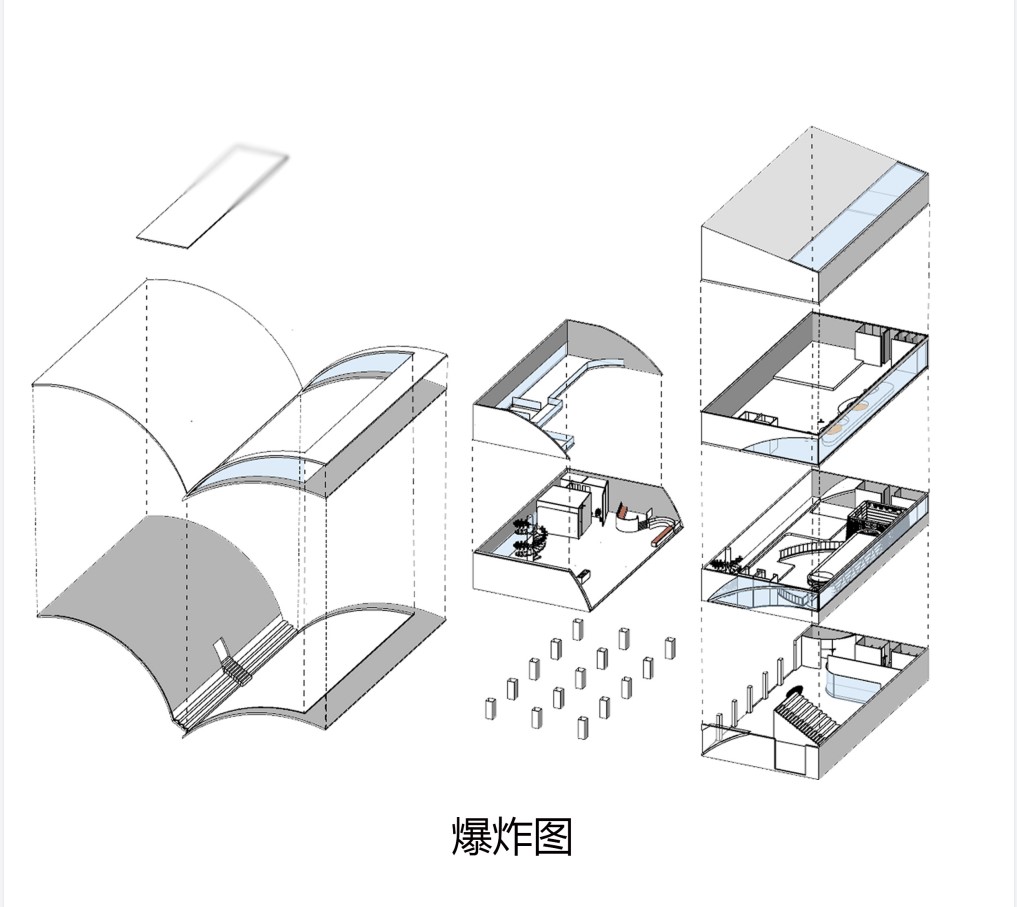 爆炸图