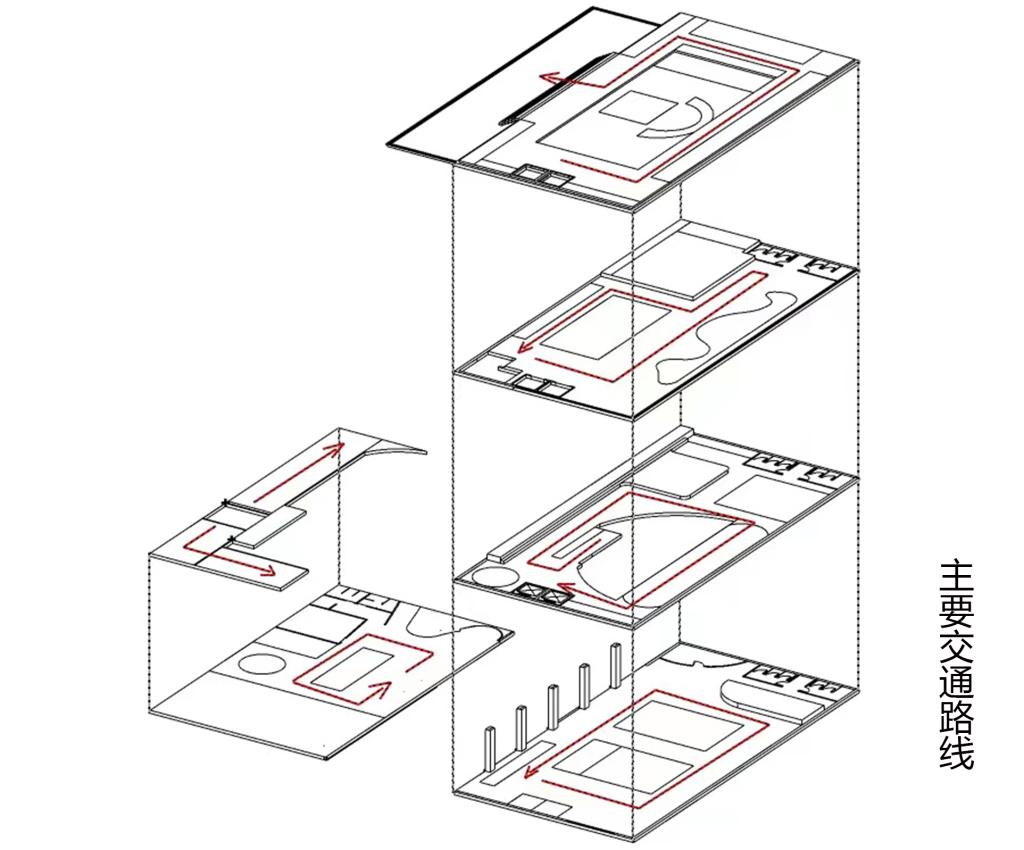 主要交通路线